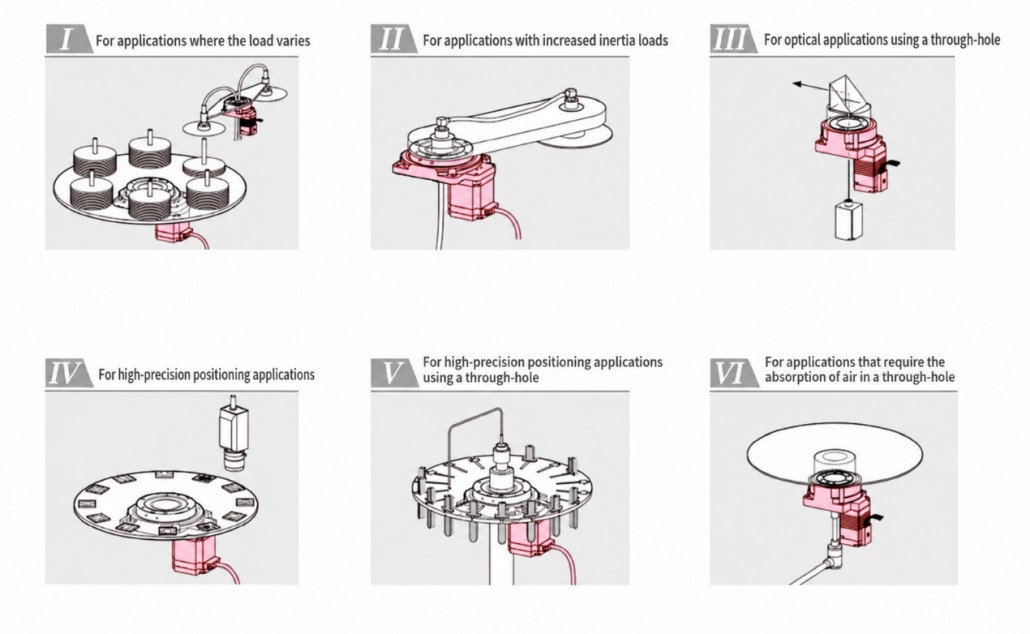 I For applications where the load varies

II For applications with increased inertia loads

III For optical applications using a through-hole

IV For high-precision positioning applications

V For high-precision positioning applications using a through-hole

VI For applications that require the absorption of air in a through-hole